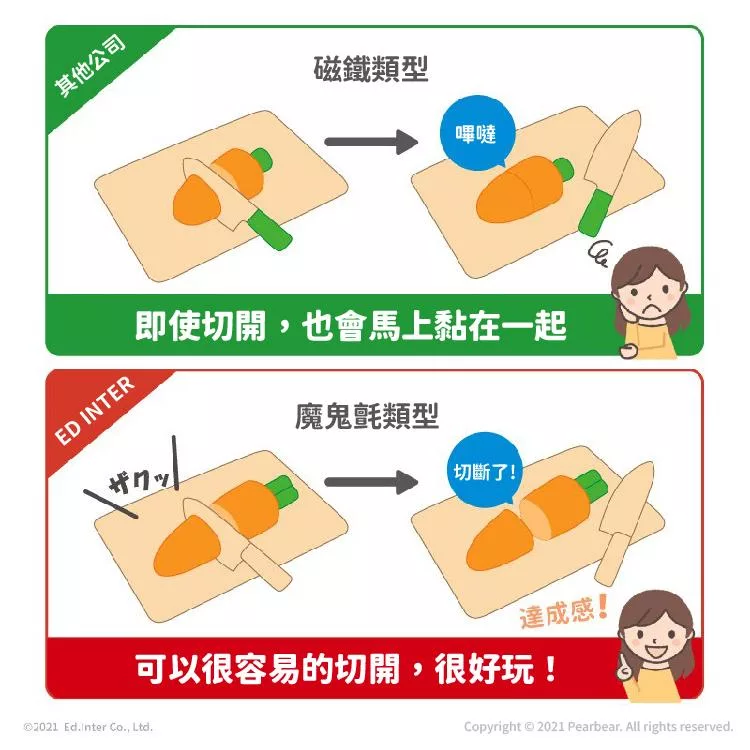 其他公司

磁鐵類型

嗶噠

即使切開，也會馬上黏在一起

ED INTER

魔鬼氈類型

ザクッ

切斷了!

達成感!

可以很容易的切開，很好玩！

©2021 Ed.Inter Co., Ltd.

Copyright © 2021 Pearbear. All rights reserved.